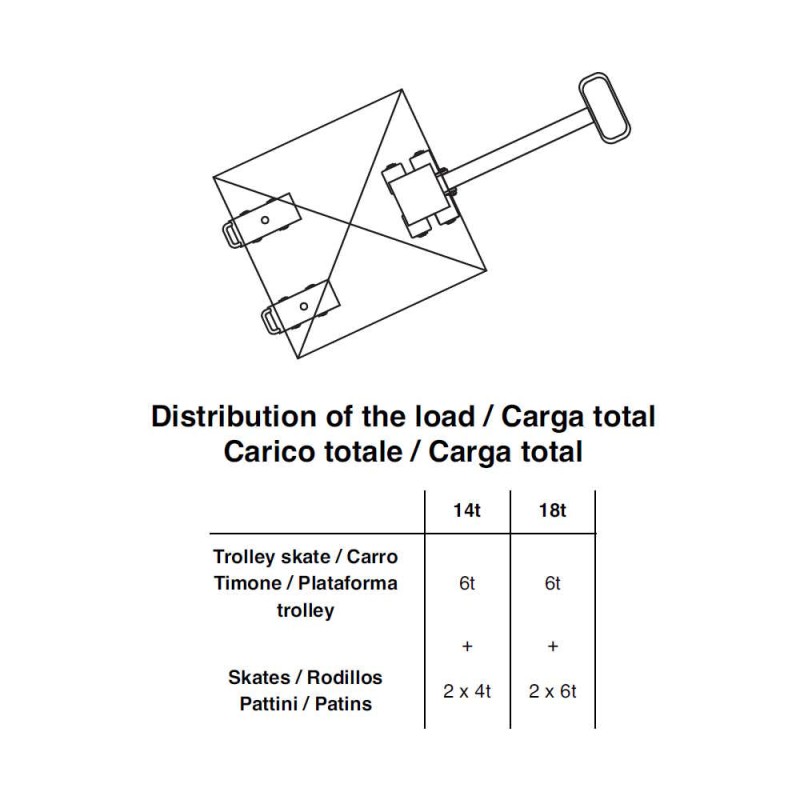 Distribution of the load / Carga total
Carico totale / Carga total

| | 14t | 18t |
|---|---|---|
| Trolley skate / Carro Timone / Plataforma trolley | 6t | 6t |
| | + | + |
| Skates / Rodillos Pattini / Patins | 2 x 4t | 2 x 6t |