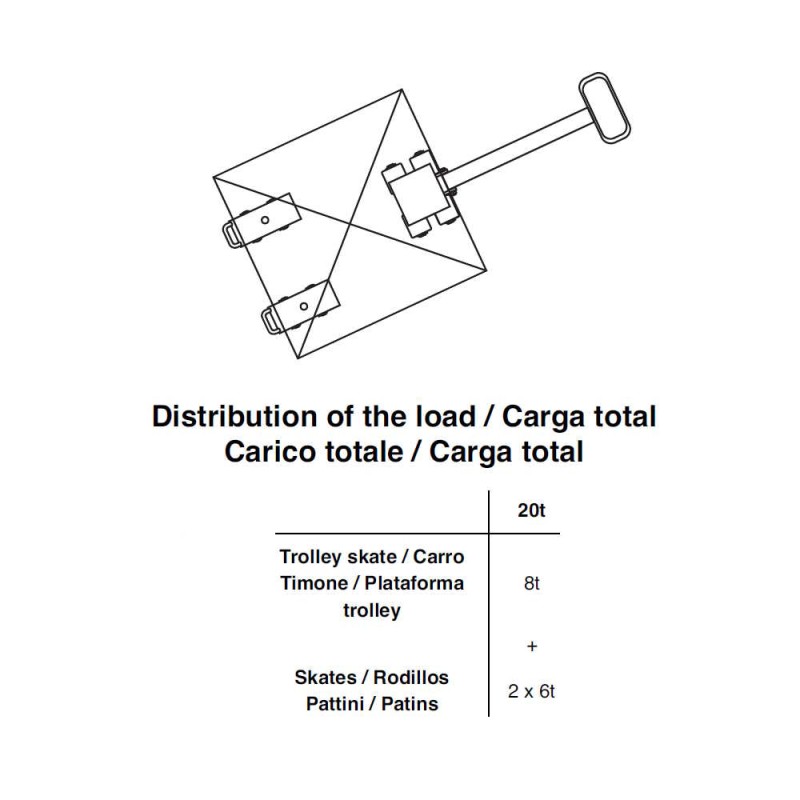 Distribution of the load / Carga total
Carico totale / Carga total

| | 20t |
|---|---|
| Trolley skate / Carro Timone / Plataforma trolley | 8t |
| | + |
| Skates / Rodillos Pattini / Patins | 2 x 6t |