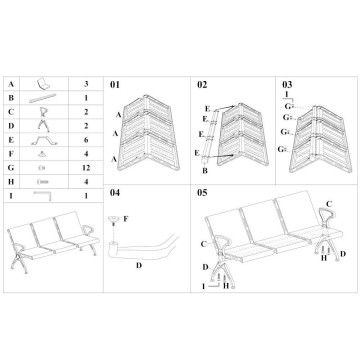 | A | | 3 |
|---|---|---|
| B | | 1 |
| C | | 2 |
| D | | 2 |
| E | | 6 |
| F | | 4 |
| G | | 12 |
| H | | 4 |
| I | | 1 |

01
A
A
A

02
E
E
E
E
B

03
I
G
G
G
G

04
F
D

05
C
C
D
D
H
I
H