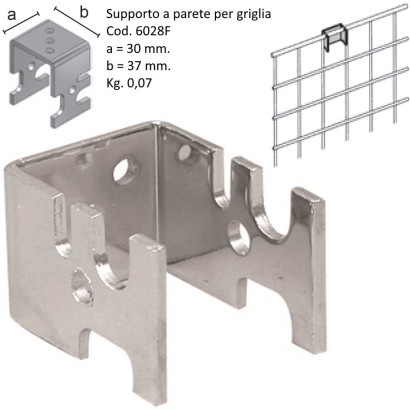 a
b

Supporto a parete per griglia
Cod. 6028F
a = 30 mm.
b = 37 mm.
Kg. 0,07