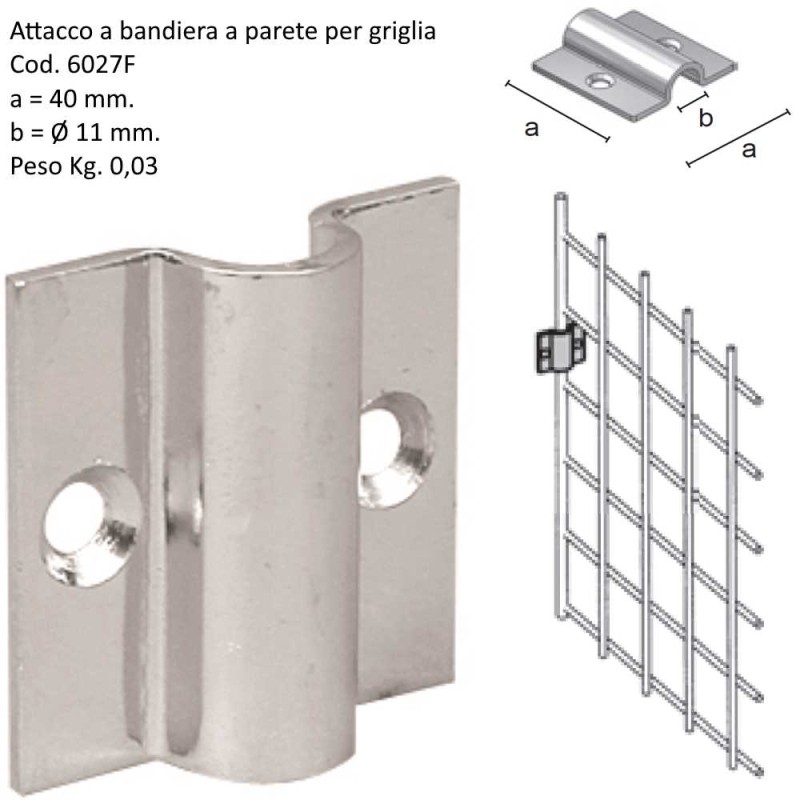 Attacco a bandiera a parete per griglia
Cod. 6027F
a = 40 mm.
b = Ø 11 mm.
Peso Kg. 0,03

a
b
a